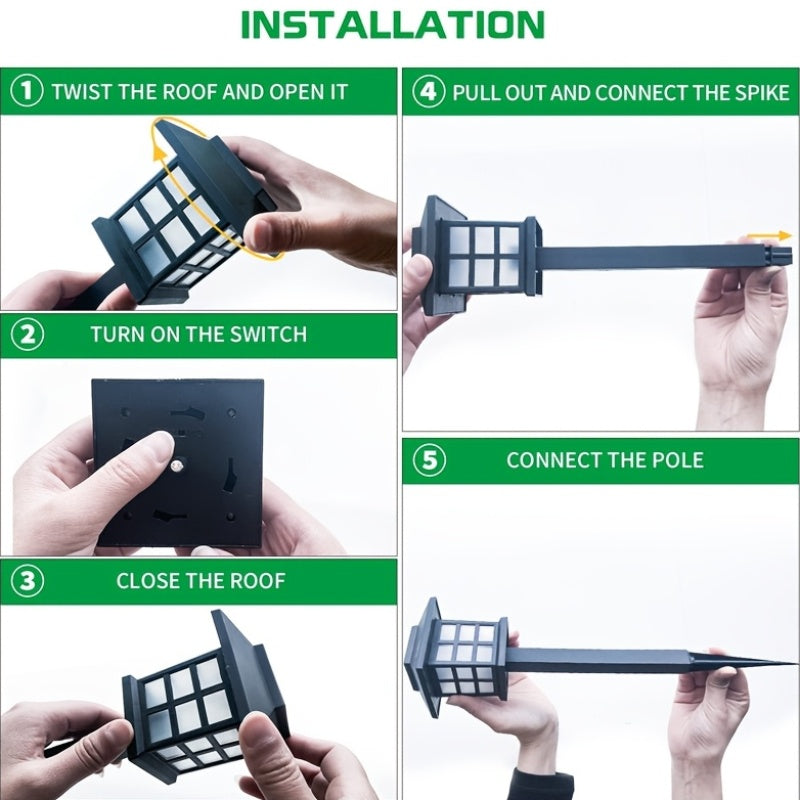 INSTALLATION

1 TWIST THE ROOF AND OPEN IT

2 TURN ON THE SWITCH

3 CLOSE THE ROOF

4 PULL OUT AND CONNECT THE SPIKE

5 CONNECT THE POLE