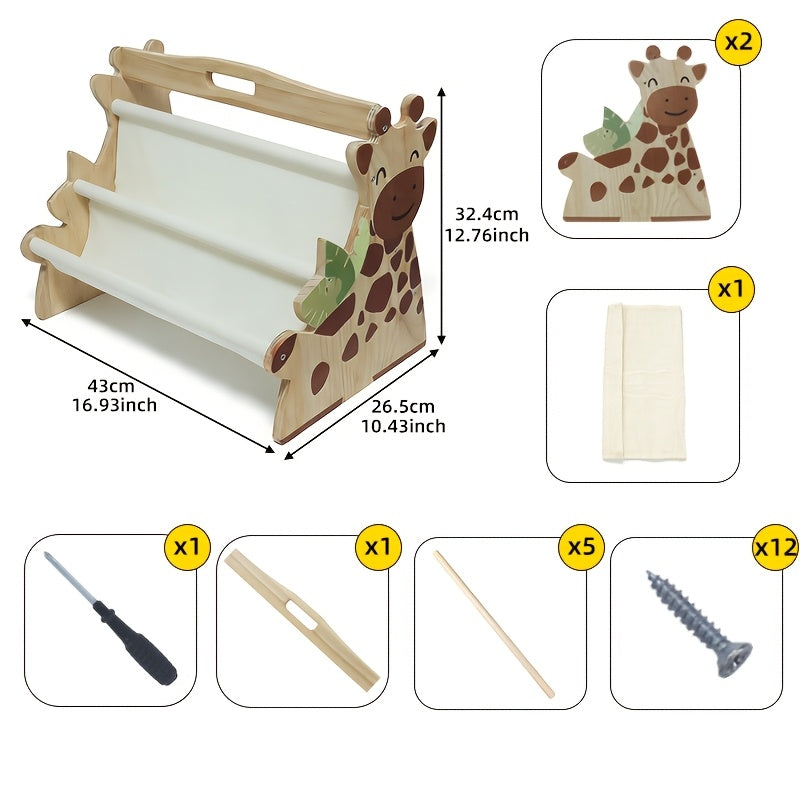 32.4cm
12.76inch

43cm
16.93inch

26.5cm
10.43inch

x2

x1

x1

x1

x5

x12