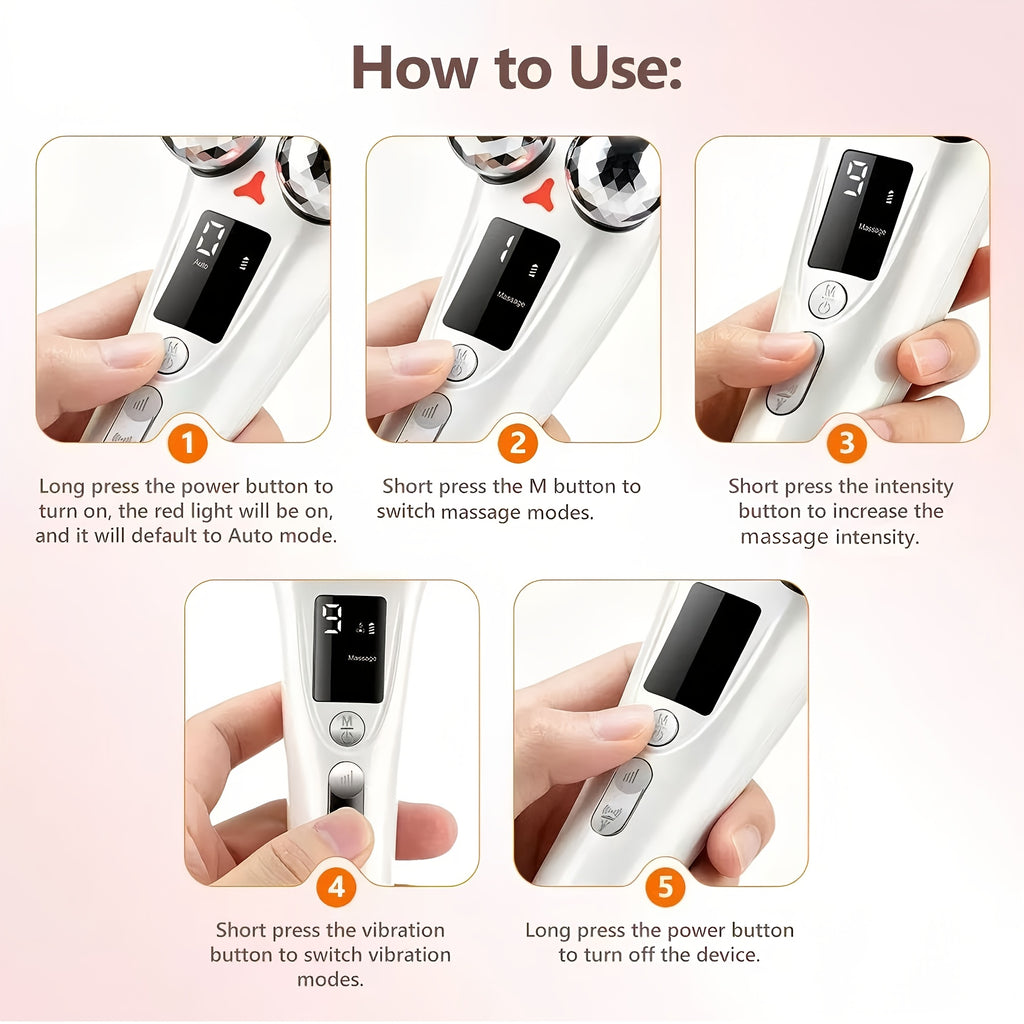 How to Use:

0
Auto
M

1

Long press the power button to turn on, the red light will be on, and it will default to Auto mode.

1
Massage
M

2

Short press the M button to switch massage modes.

9
Massage
M

3

Short press the intensity button to increase the massage intensity.

9
Massage
M

4

Short press the vibration button to switch vibration modes.

M

5

Long press the power button to turn off the device.